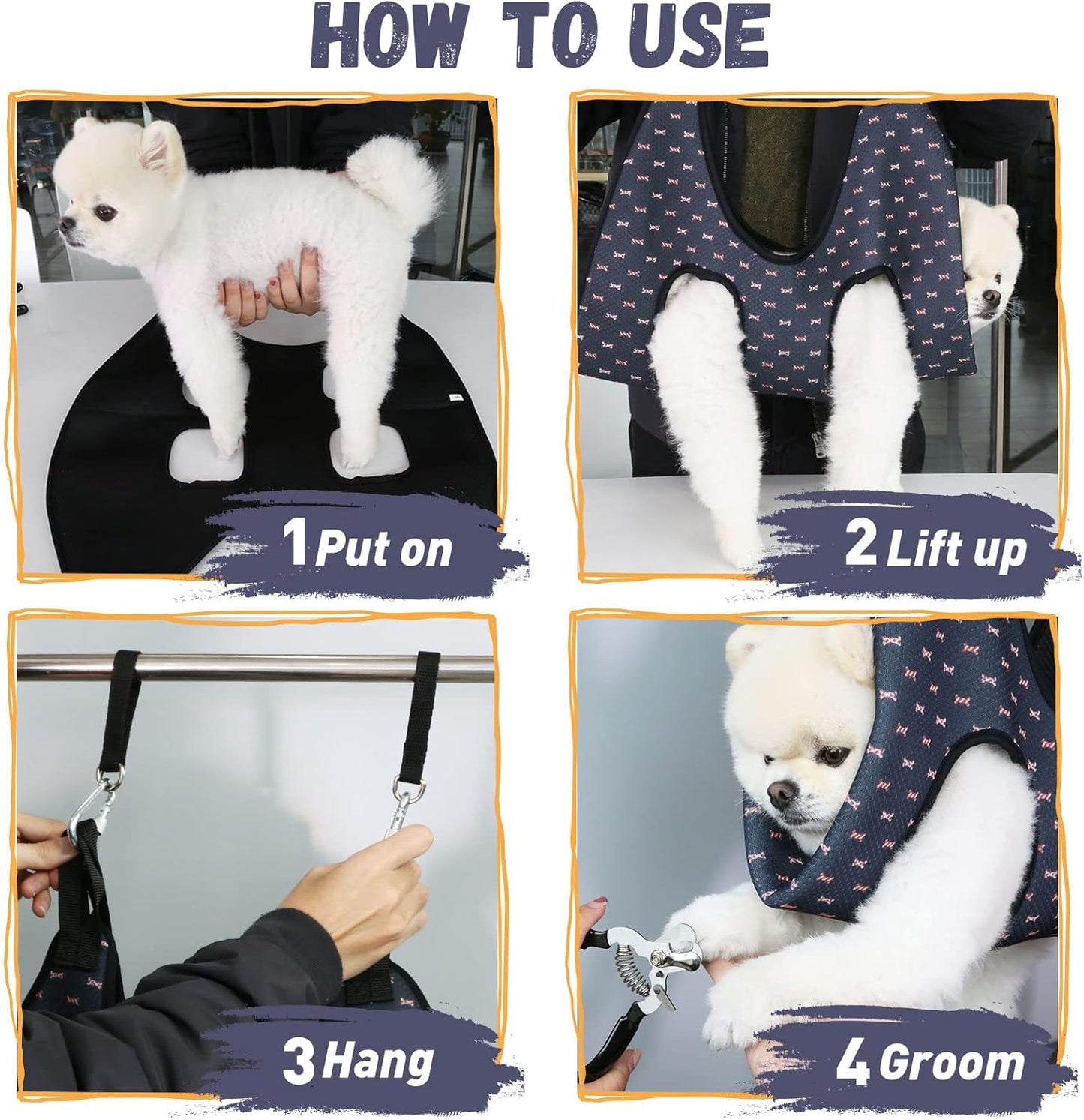 HOW TO USE

1 Put on

2 Lift up

3 Hang

4 Groom