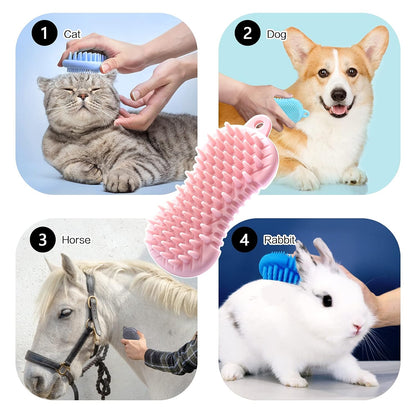 1 Cat

2 Dog

3 Horse

4 Rabbit