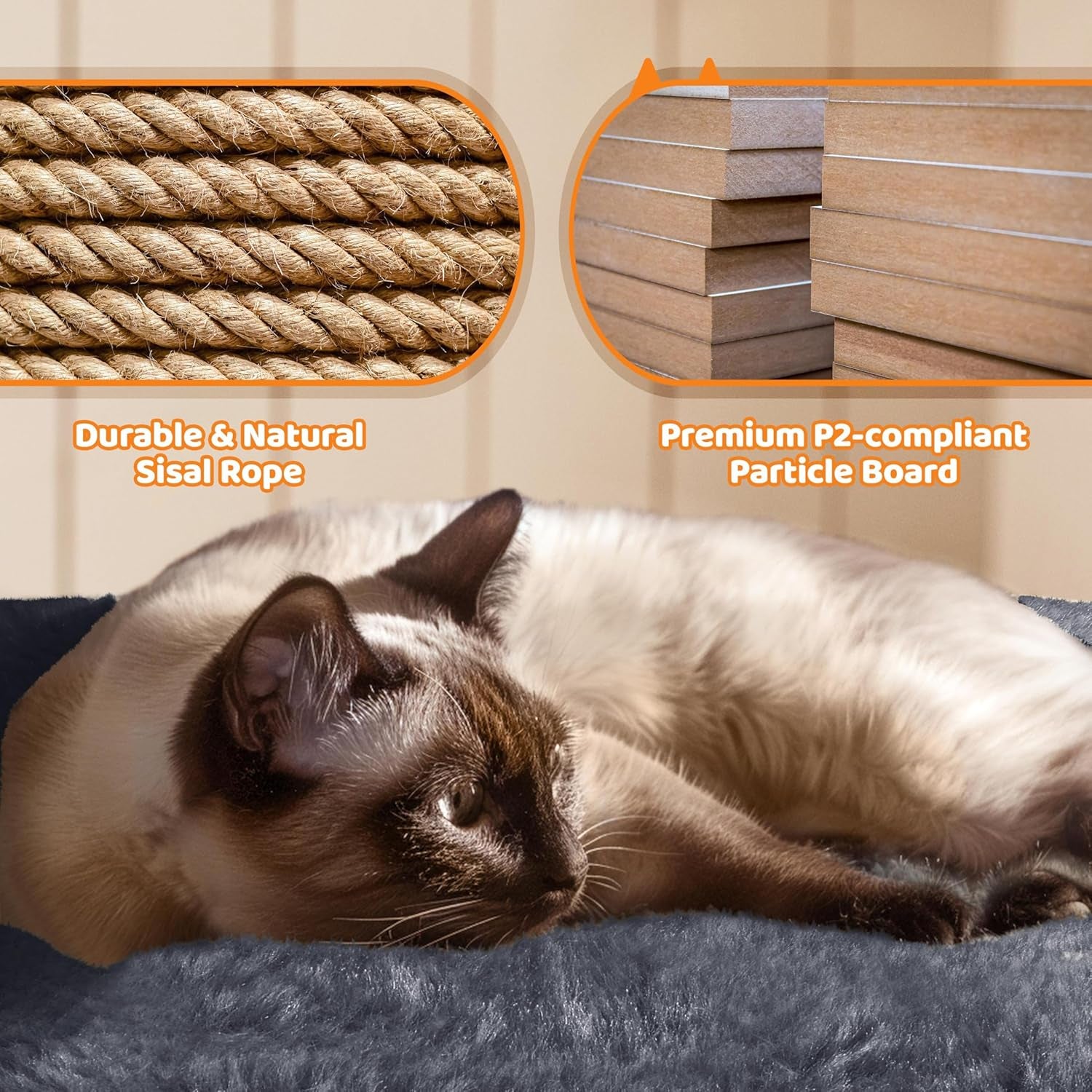 Durable & Natural Sisal Rope

Premium P2-compliant Particle Board