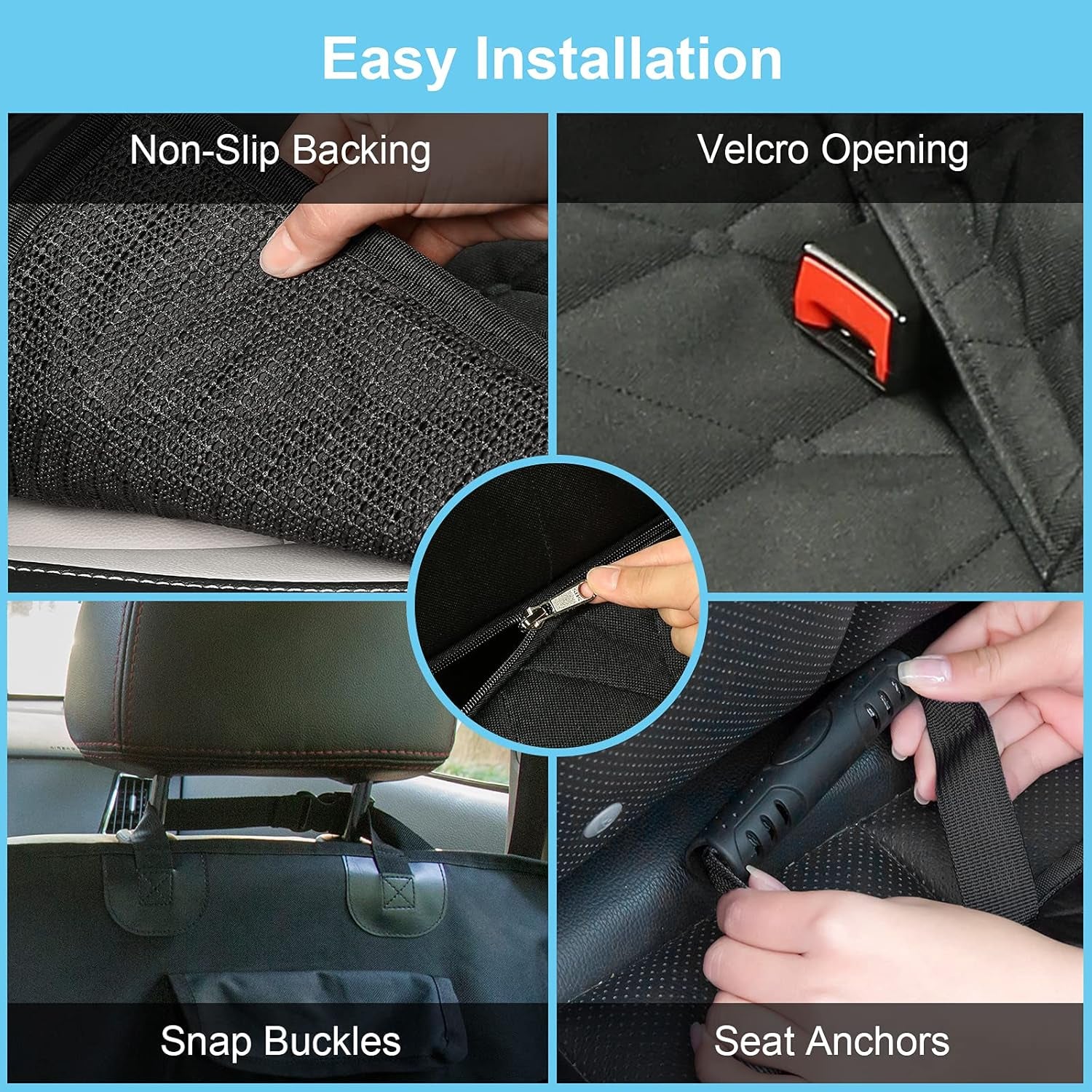 Easy Installation

Non-Slip Backing

Velcro Opening

Snap Buckles

Seat Anchors